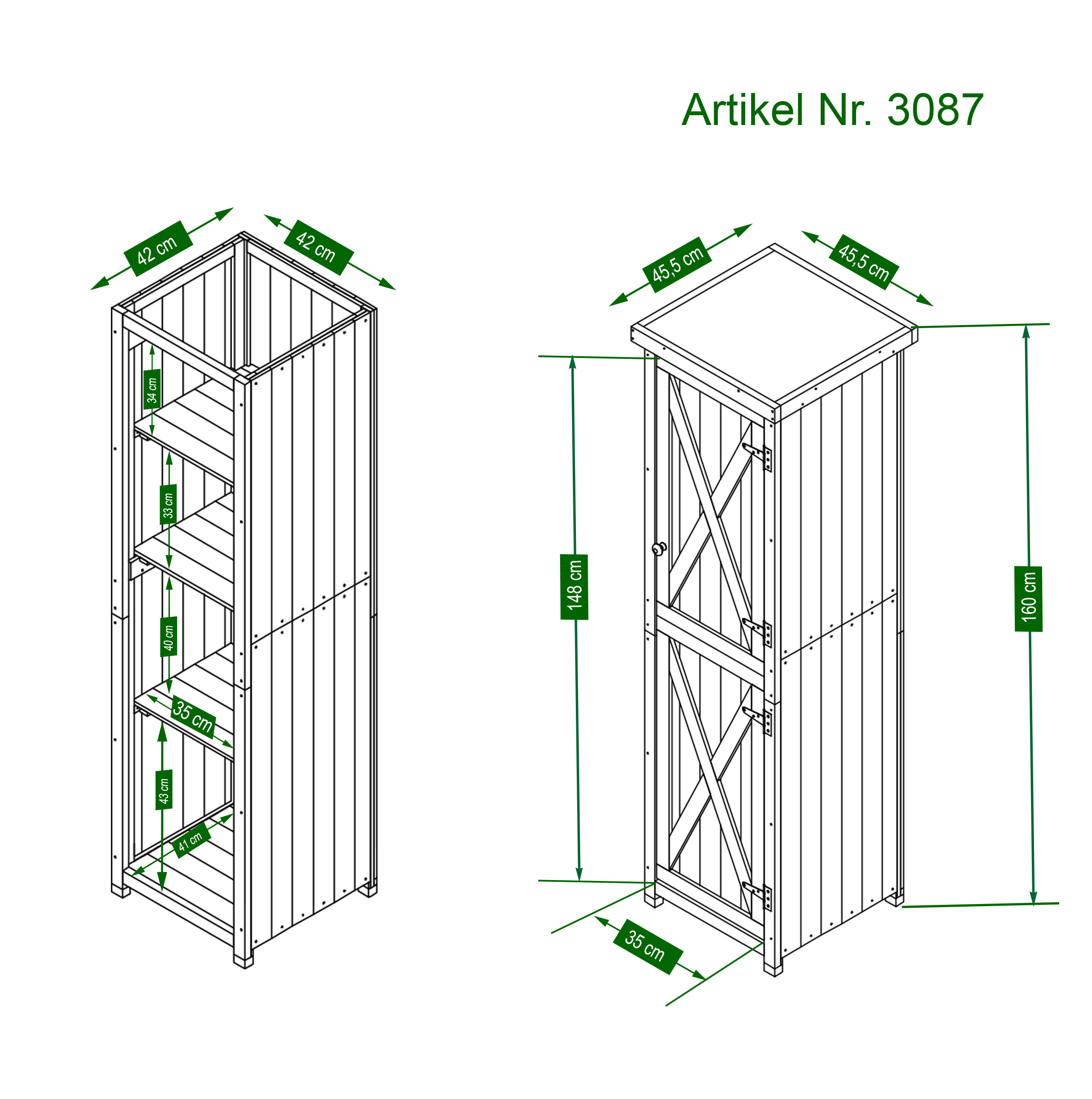 Artikel Nr. 3087

42 cm
42 cm
34 cm
33 cm
40 cm
35 cm
43 cm
41 cm

45,5 cm
45,5 cm
148 cm
160 cm
35 cm