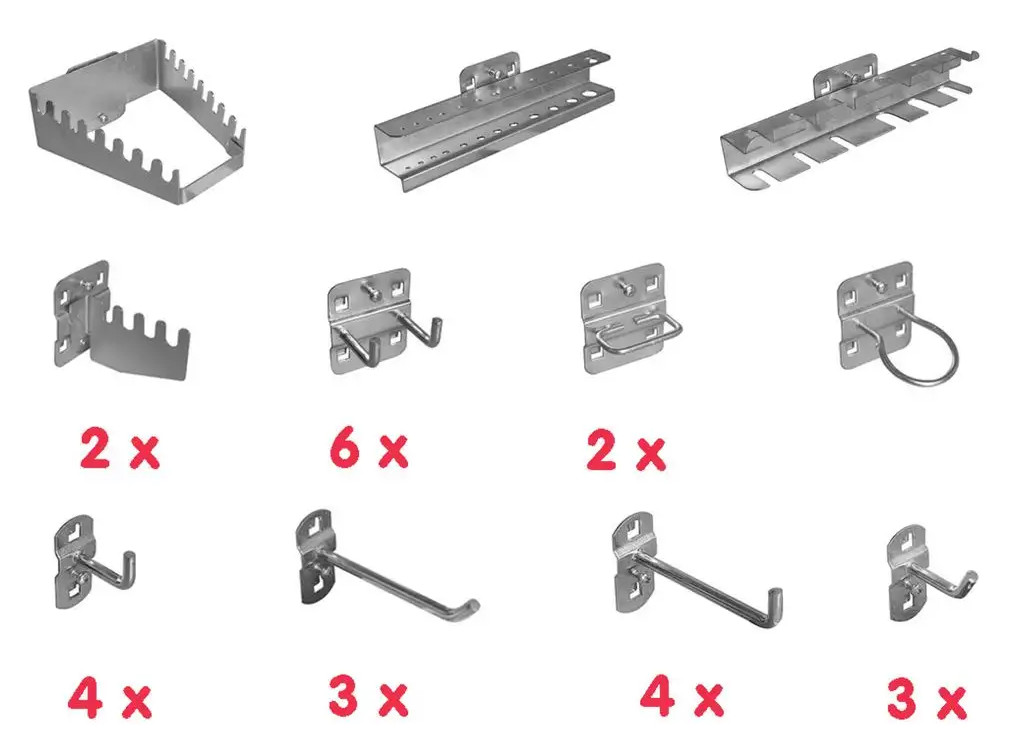 2 x
6 x
2 x

4 x
3 x
4 x
3 x