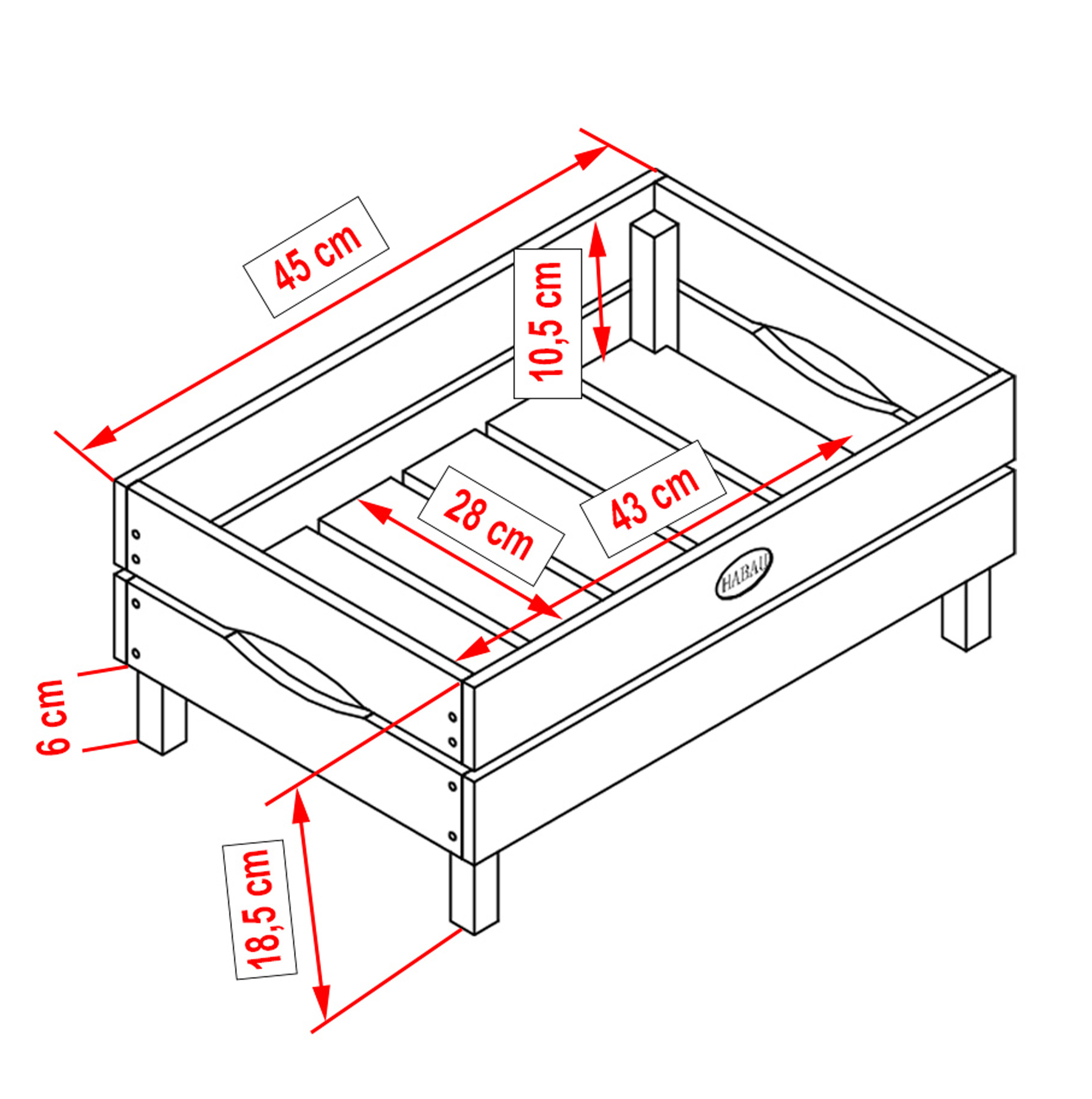 45 cm

10,5 cm

28 cm

43 cm

HABAU

6 cm

18,5 cm