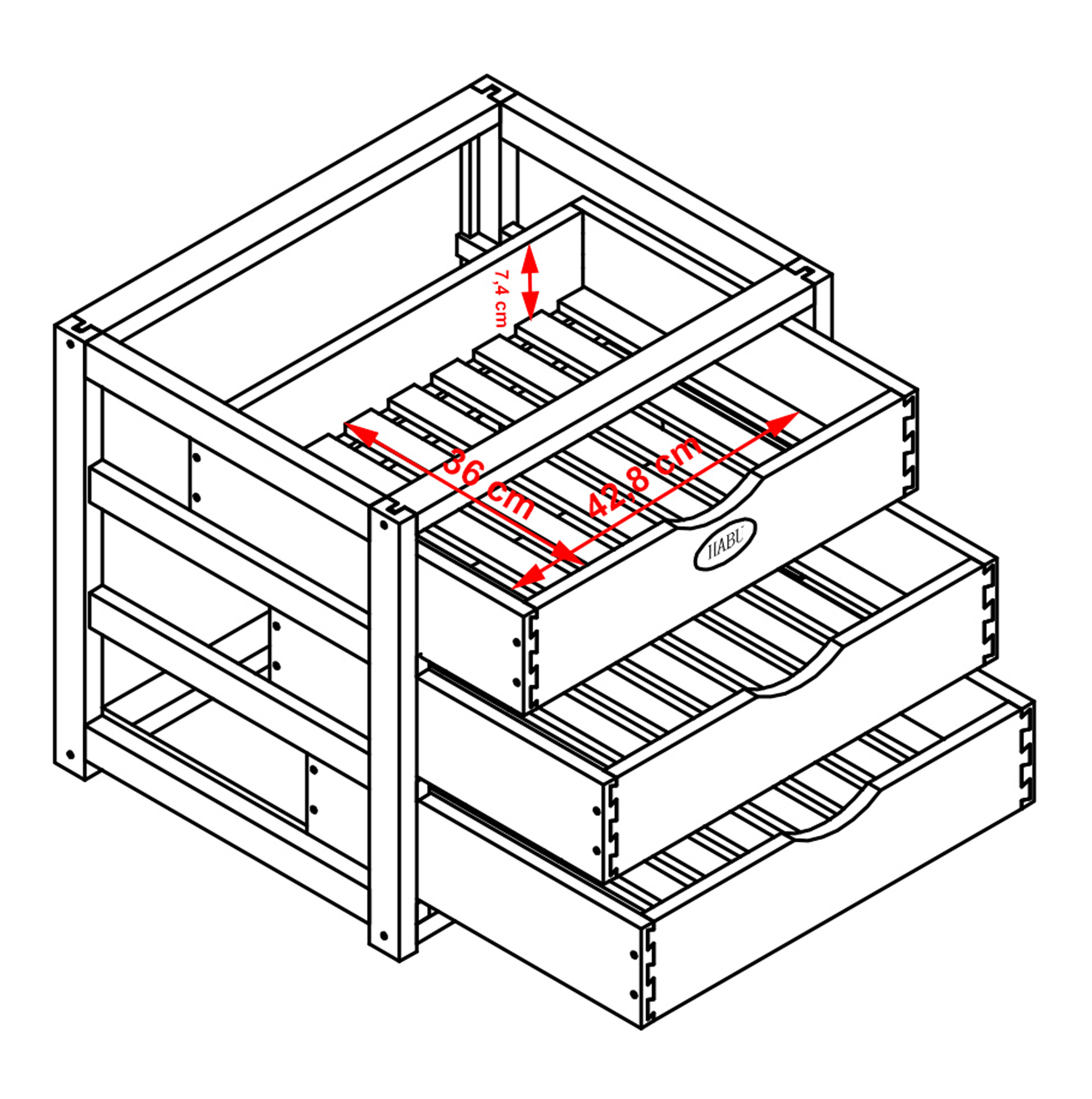 7,4 cm

36 cm

42,8 cm

HABU