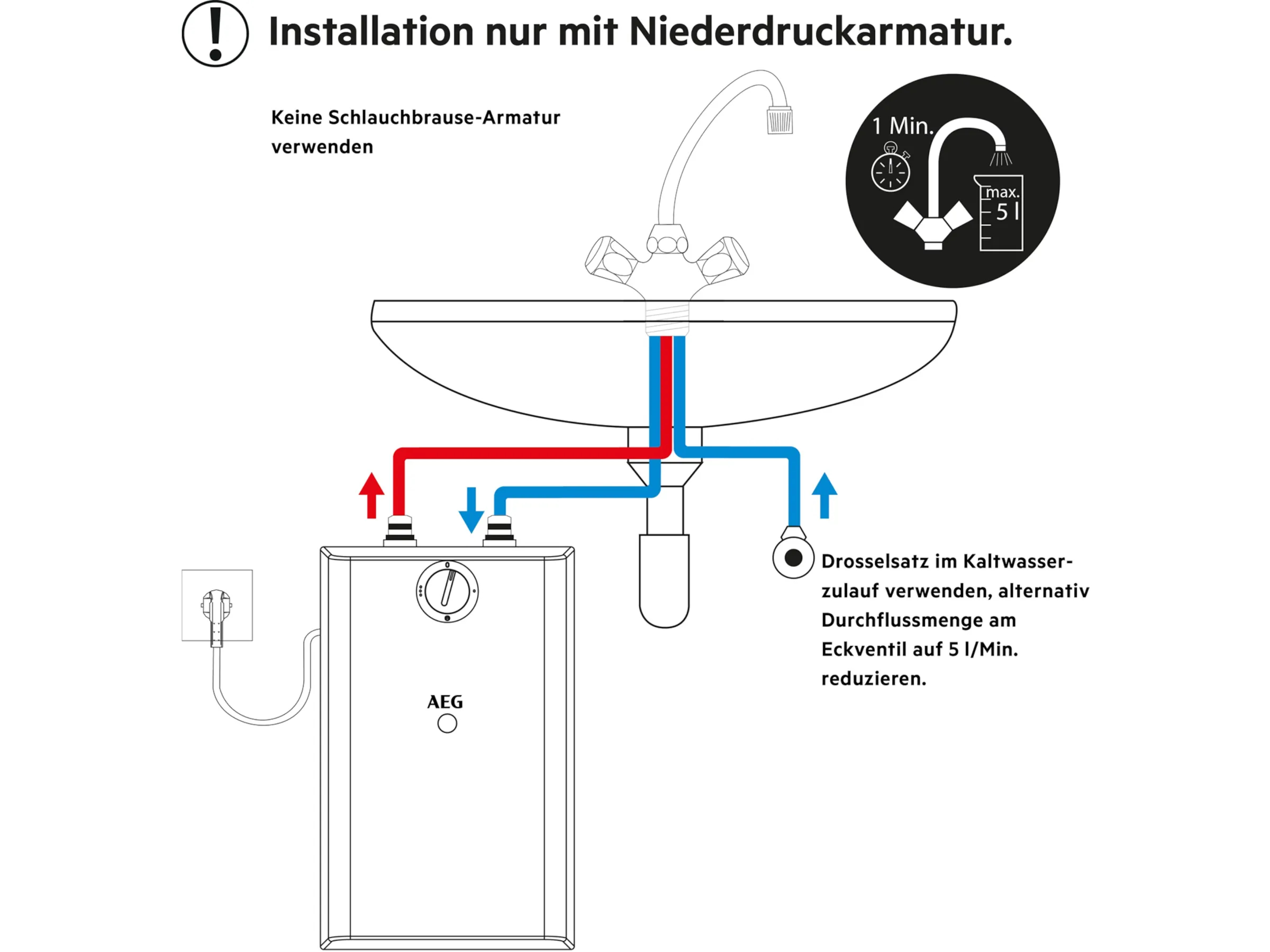 Installation nur mit Niederdruckarmatur.

Keine Schlauchbrause-Armatur verwenden

1 Min.

max. 5 l

Drosselsatz im Kaltwasserzulauf verwenden, alternativ Durchflussmenge am Eckventil auf 5 l/Min. reduzieren.

AEG